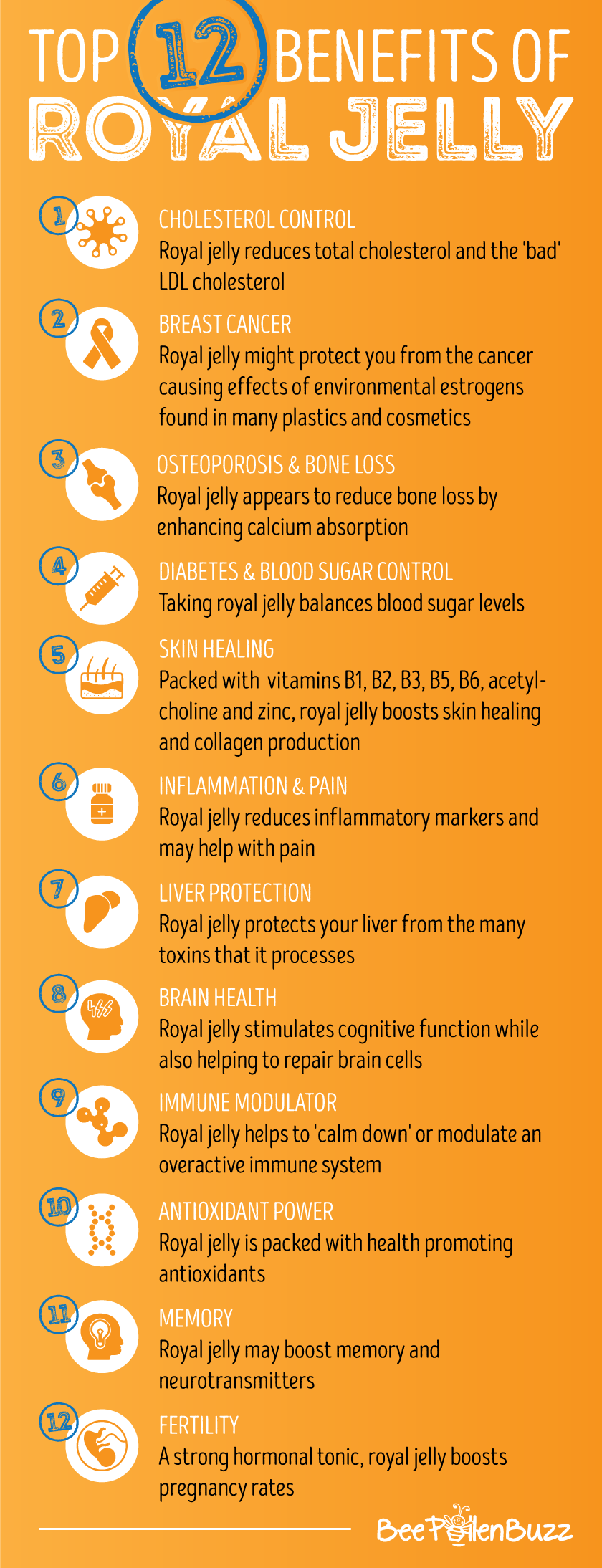 TOP 12 BENEFITS OF
ROYAL JELLY

1
CHOLESTEROL CONTROL
Royal jelly reduces total cholesterol and the 'bad' LDL cholesterol

2
BREAST CANCER
Royal jelly might protect you from the cancer causing effects of environmental estrogens found in many plastics and cosmetics

3
OSTEOPOROSIS & BONE LOSS
Royal jelly appears to reduce bone loss by enhancing calcium absorption

4
DIABETES & BLOOD SUGAR CONTROL
Taking royal jelly balances blood sugar levels

5
SKIN HEALING
Packed with vitamins B1, B2, B3, B5, B6, acetylcholine and zinc, royal jelly boosts skin healing and collagen production

6
INFLAMMATION & PAIN
Royal jelly reduces inflammatory markers and may help with pain

7
LIVER PROTECTION
Royal jelly protects your liver from the many toxins that it processes

8
BRAIN HEALTH
Royal jelly stimulates cognitive function while also helping to repair brain cells

9
IMMUNE MODULATOR
Royal jelly helps to 'calm down' or modulate an overactive immune system

10
ANTIOXIDANT POWER
Royal jelly is packed with health promoting antioxidants

11
MEMORY
Royal jelly may boost memory and neurotransmitters

12
FERTILITY
A strong hormonal tonic, royal jelly boosts pregnancy rates

BeePollenBuzz